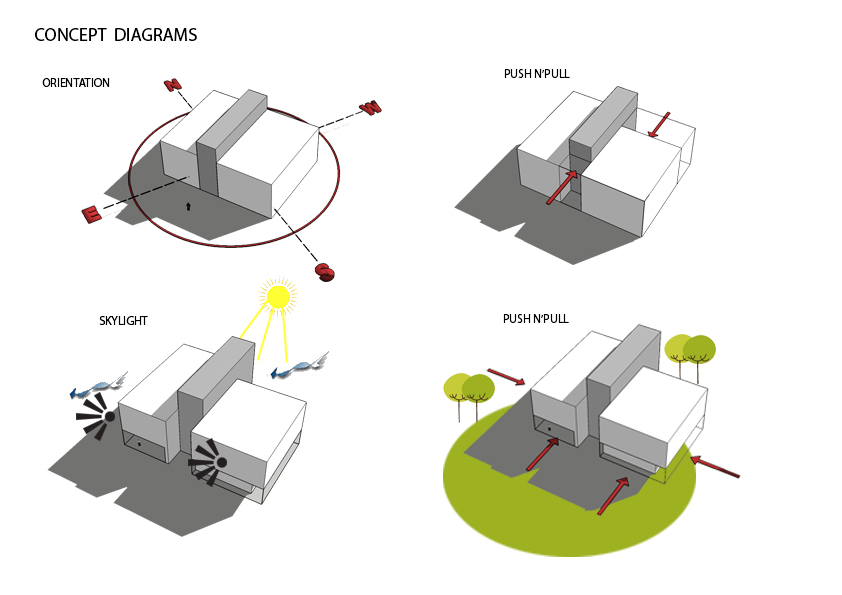 CONCEPT DIAGRAMS

ORIENTATION

N

W

E

S

PUSH N'PULL

SKYLIGHT

PUSH N'PULL