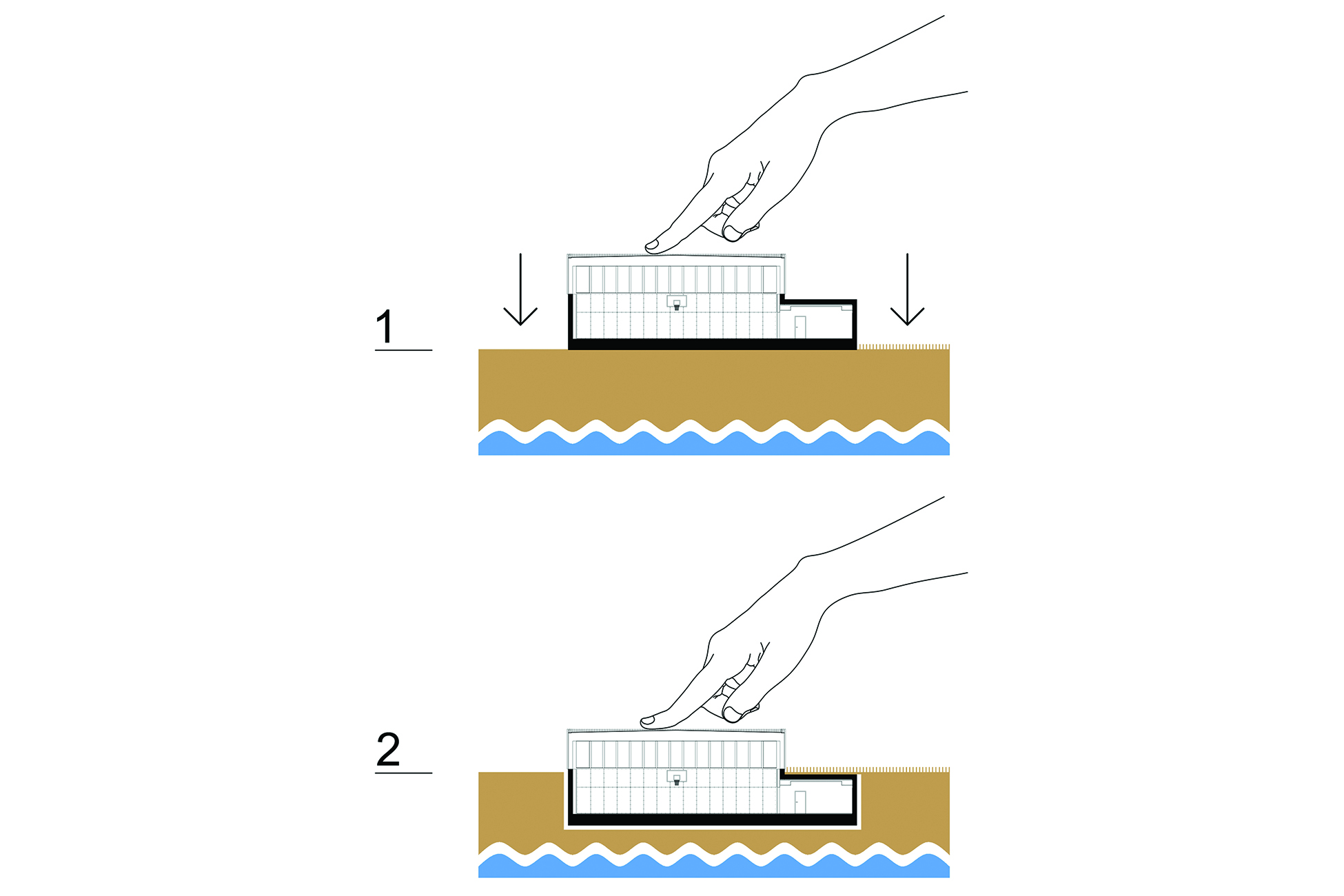 1

2