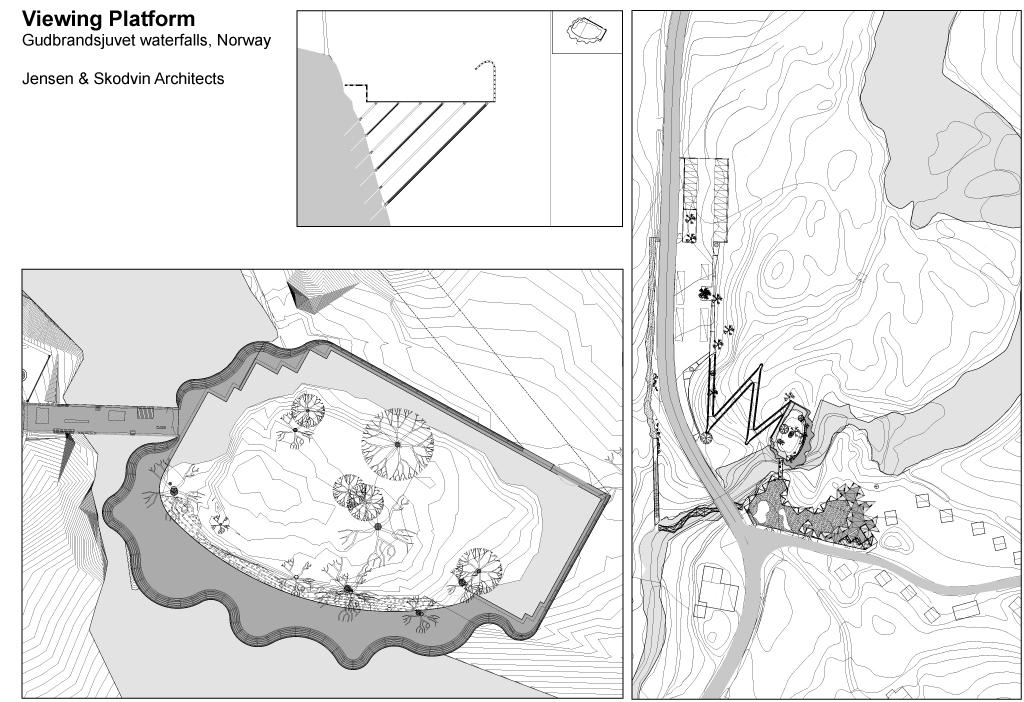 Viewing Platform
Gudbrandsjuvet waterfalls, Norway

Jensen & Skodvin Architects