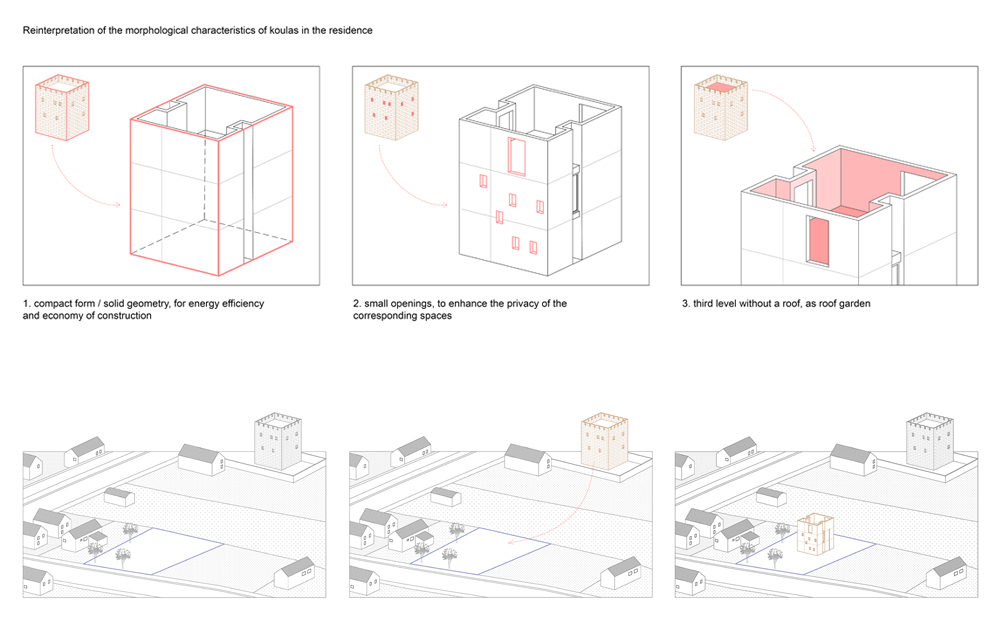 Reinterpretation of the morphological characteristics of koulas in the residence

1. compact form / solid geometry, for energy efficiency and economy of construction

2. small openings, to enhance the privacy of the corresponding spaces

3. third level without a roof, as roof garden