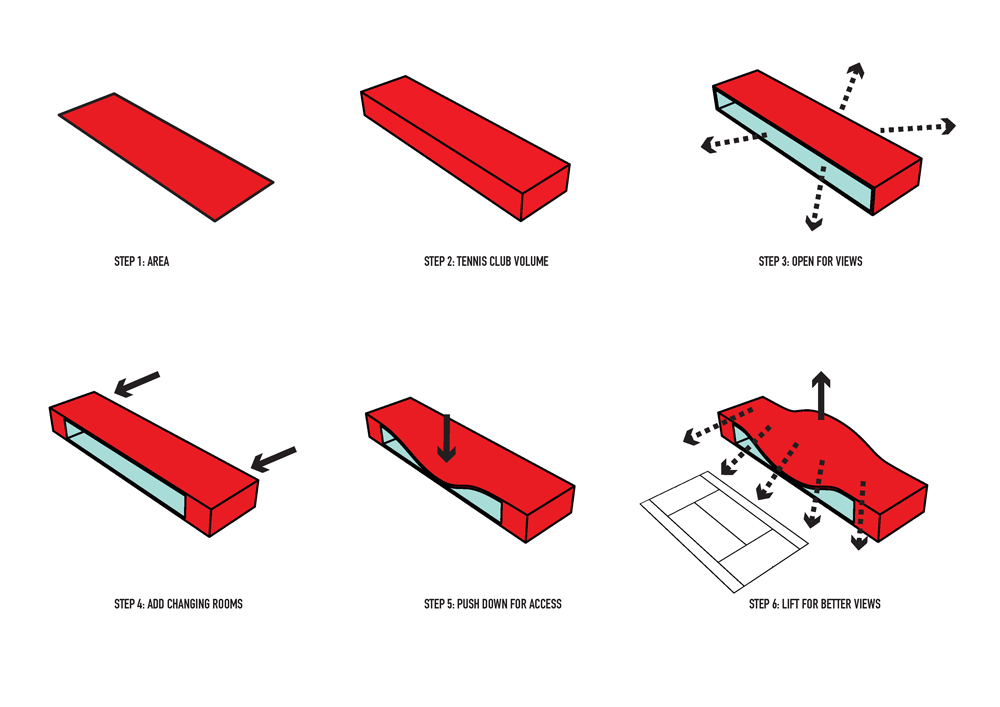 STEP 1: AREA

STEP 2: TENNIS CLUB VOLUME

STEP 3: OPEN FOR VIEWS

STEP 4: ADD CHANGING ROOMS

STEP 5: PUSH DOWN FOR ACCESS

STEP 6: LIFT FOR BETTER VIEWS