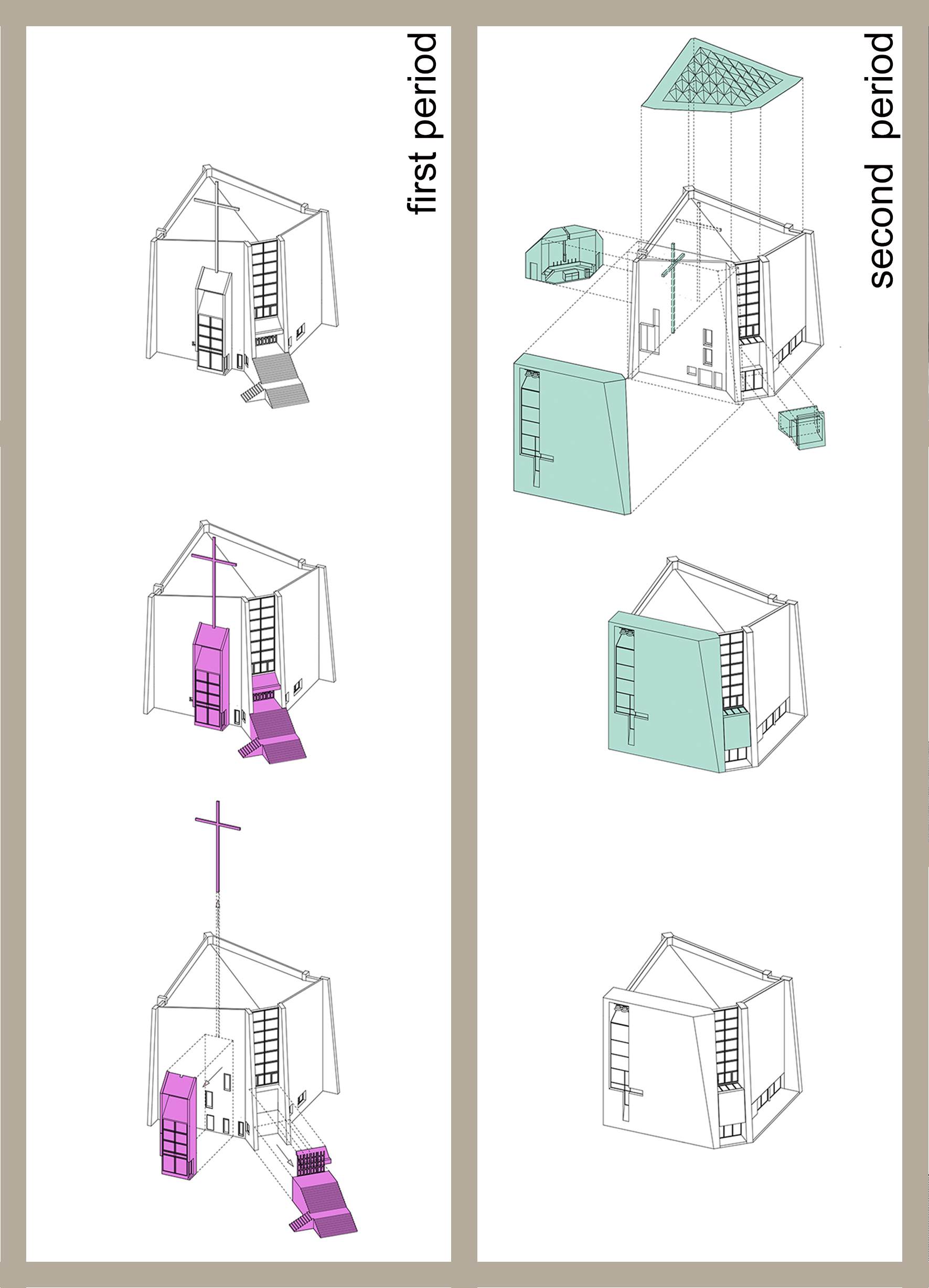 first period

second period