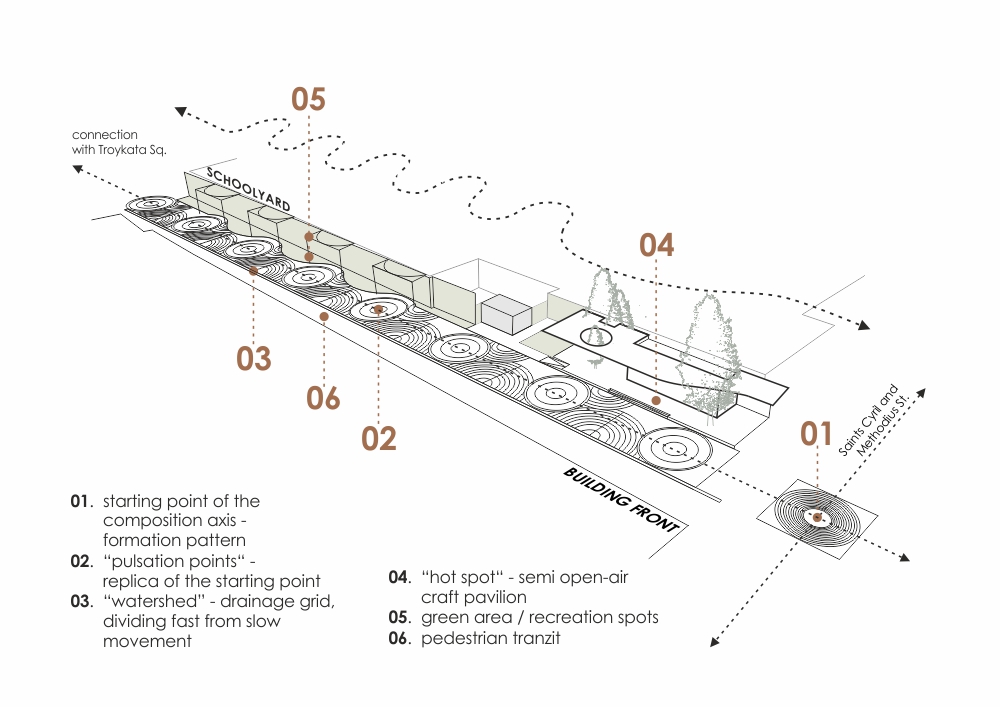 05

connection with Troykata Sq.

SCHOOLYARD

04

03

06

02

01

Saints Cyril and Methodius St.

BUILDING FRONT

**01**. starting point of the composition axis - formation pattern
**02**. "pulsation points" - replica of the starting point
**03**. "watershed" - drainage grid, dividing fast from slow movement

**04**. "hot spot" - semi open-air craft pavilion
**05**. green area / recreation spots
**06**. pedestrian tranzit