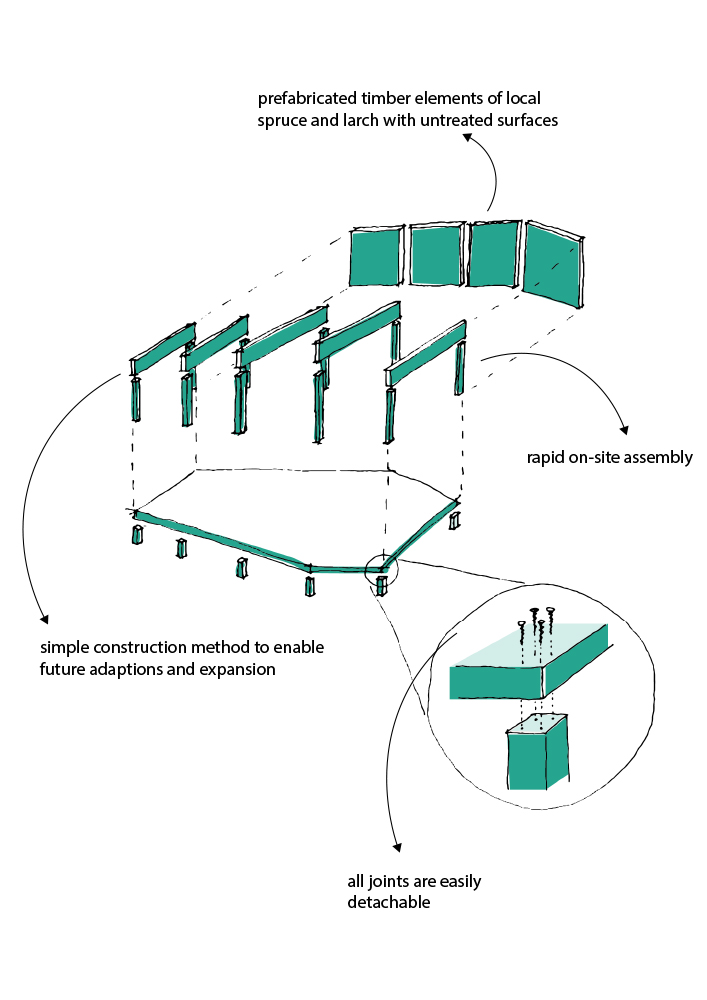 prefabricated timber elements of local spruce and larch with untreated surfaces

rapid on-site assembly

simple construction method to enable future adaptions and expansion

all joints are easily detachable